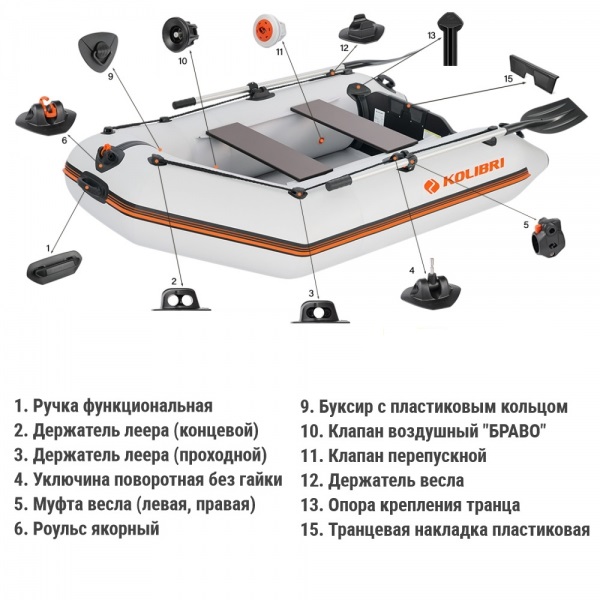 9
10
11
12
13
15
6
KOLIBRI
5
1
2
3
4

1. Ручка функциональная
2. Держатель леера (концевой)
3. Держатель леера (проходной)
4. Уключина поворотная без гайки
5. Муфта весла (левая, правая)
6. Роульс якорный

9. Буксир с пластиковым кольцом
10. Клапан воздушный "БРАВО"
11. Клапан перепускной
12. Держатель весла
13. Опора крепления транца
15. Транцевая накладка пластиковая