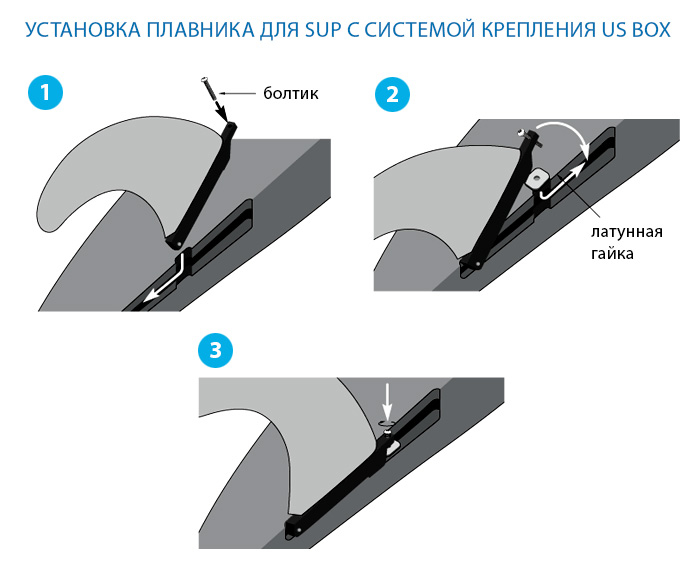 УСТАНОВКА ПЛАВНИКА ДЛЯ SUP С СИСТЕМОЙ КРЕПЛЕНИЯ US BOX

1

болтик

2

латунная гайка

3